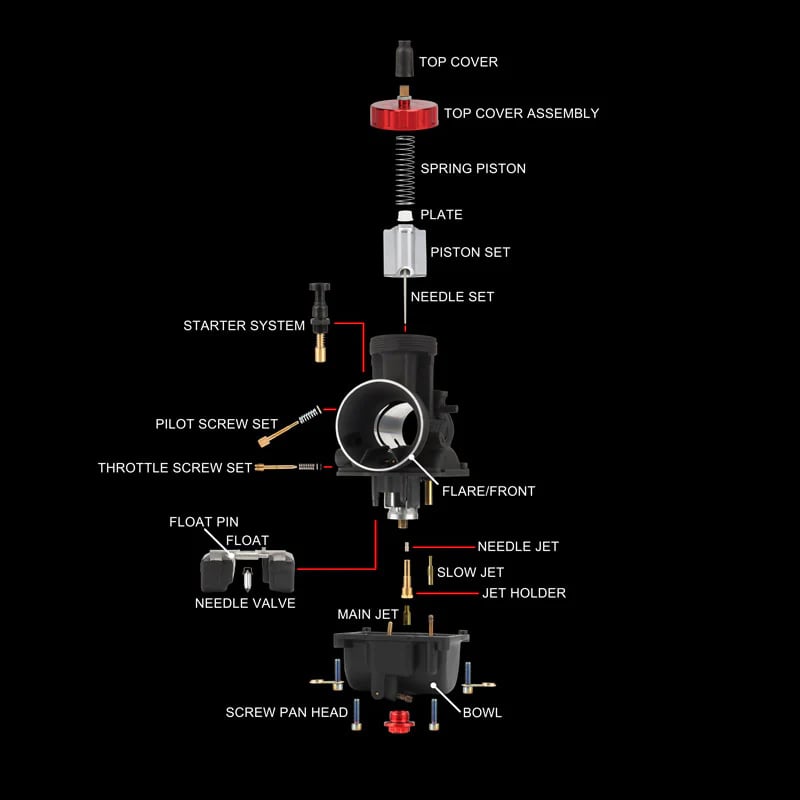 TOP COVER
TOP COVER ASSEMBLY
SPRING PISTON
PLATE
PISTON SET
NEEDLE SET
STARTER SYSTEM
PILOT SCREW SET
THROTTLE SCREW SET
FLARE/FRONT
FLOAT PIN
FLOAT
NEEDLE VALVE
NEEDLE JET
SLOW JET
JET HOLDER
MAIN JET
SCREW PAN HEAD
BOWL