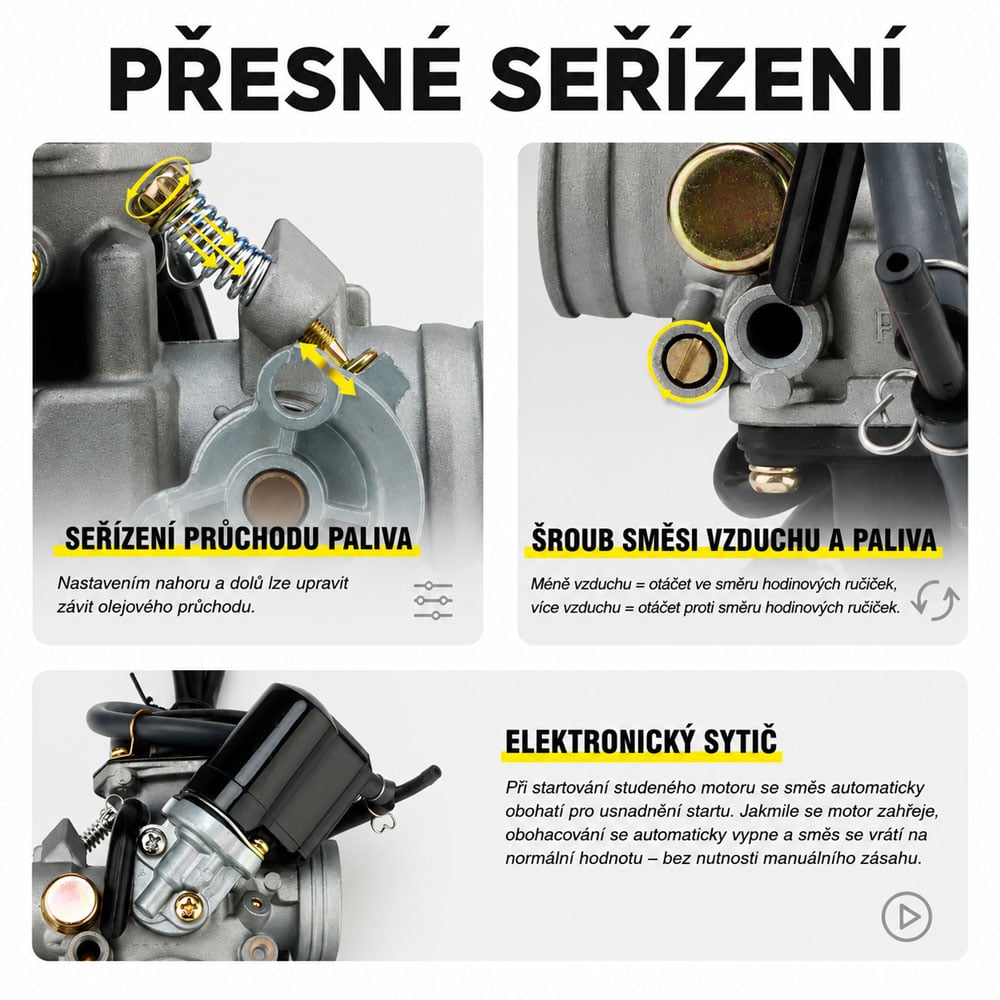 PŘESNÉ SEŘÍZENÍ

SEŘÍZENÍ PRŮCHODU PALIVA

Nastavením nahoru a dolů lze upravit závit olejového průchodu.

ŠROUB SMĚSI VZDUCHU A PALIVA

Méně vzduchu = otáčet ve směru hodinových ručiček, více vzduchu = otáčet proti směru hodinových ručiček.

ELEKTRONICKÝ SYTIČ

Při startování studeného motoru se směs automaticky obohatí pro usnadnění startu. Jakmile se motor zahřeje, obohacování se automaticky vypne a směs se vrátí na normální hodnotu – bez nutnosti manuálního zásahu.