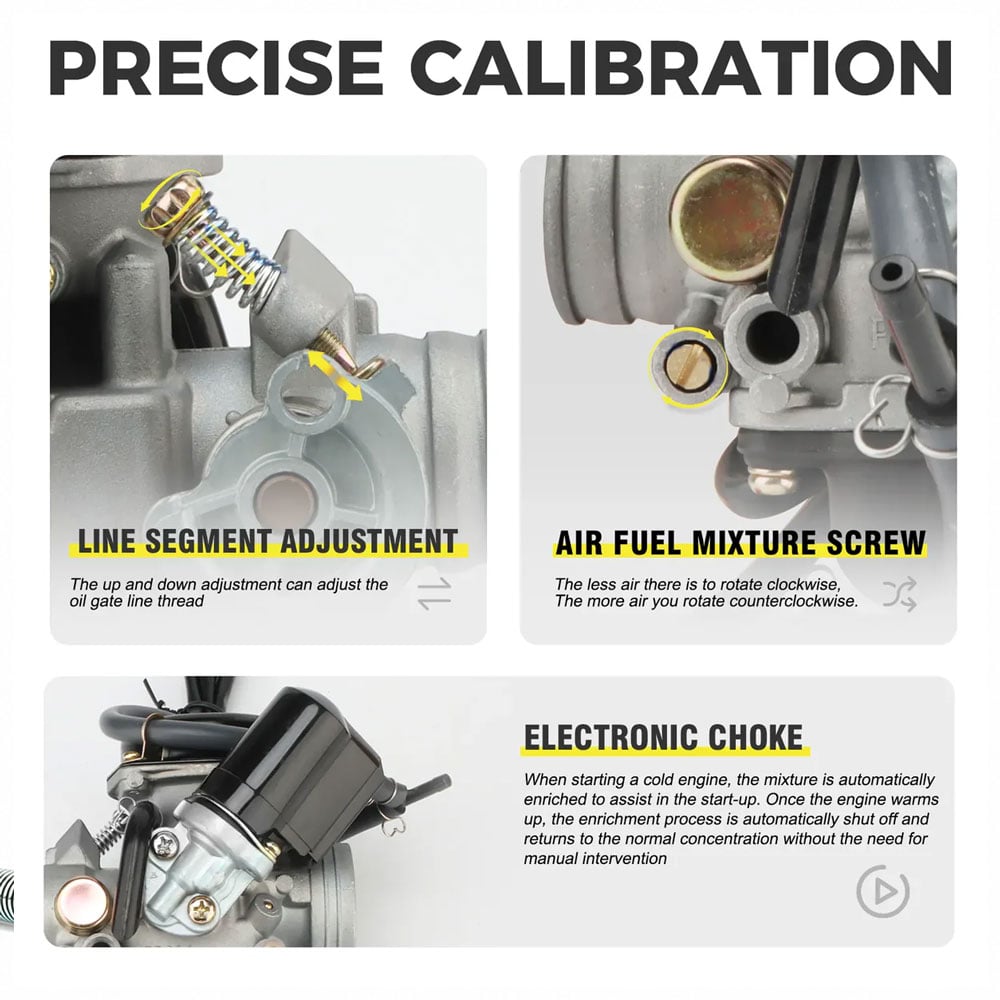 PRECISE CALIBRATION

LINE SEGMENT ADJUSTMENT

The up and down adjustment can adjust the oil gate line thread

AIR FUEL MIXTURE SCREW

The less air there is to rotate clockwise, The more air you rotate counterclockwise.

ELECTRONIC CHOKE

When starting a cold engine, the mixture is automatically enriched to assist in the start-up. Once the engine warms up, the enrichment process is automatically shut off and returns to the normal concentration without the need for manual intervention